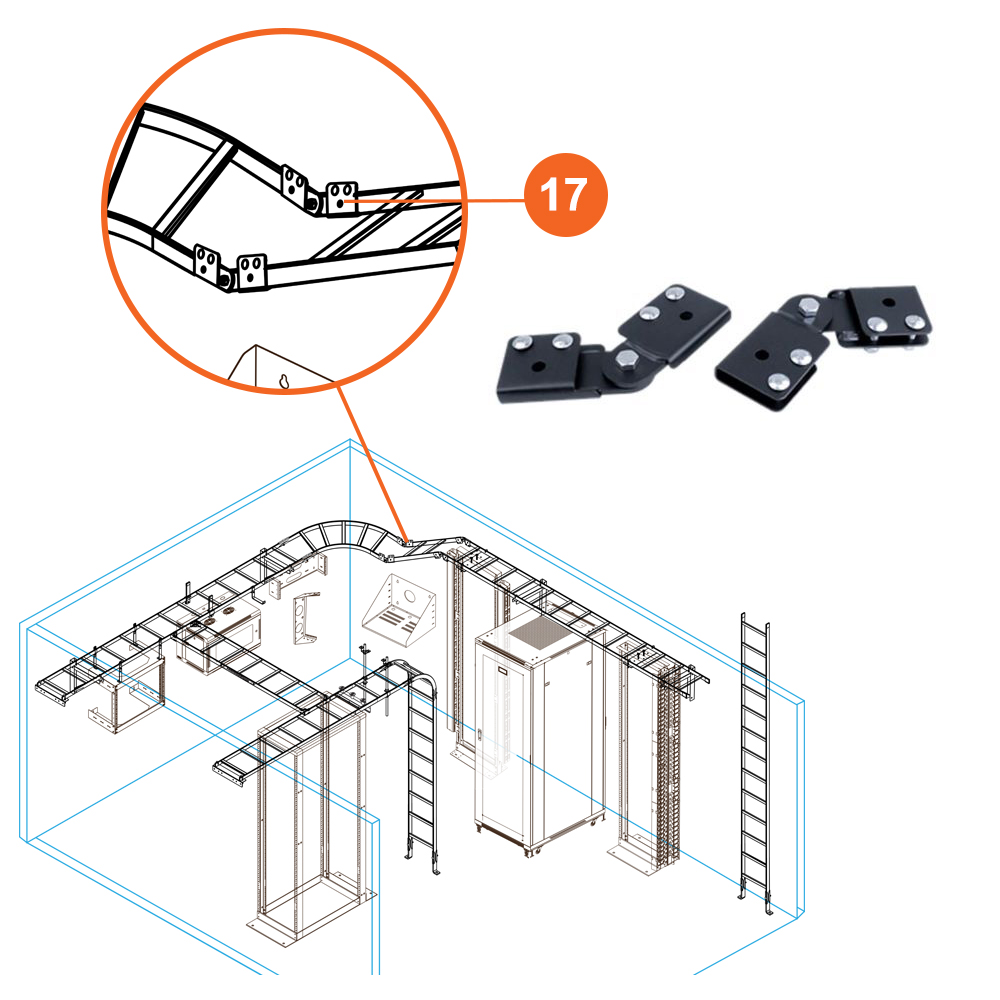 17