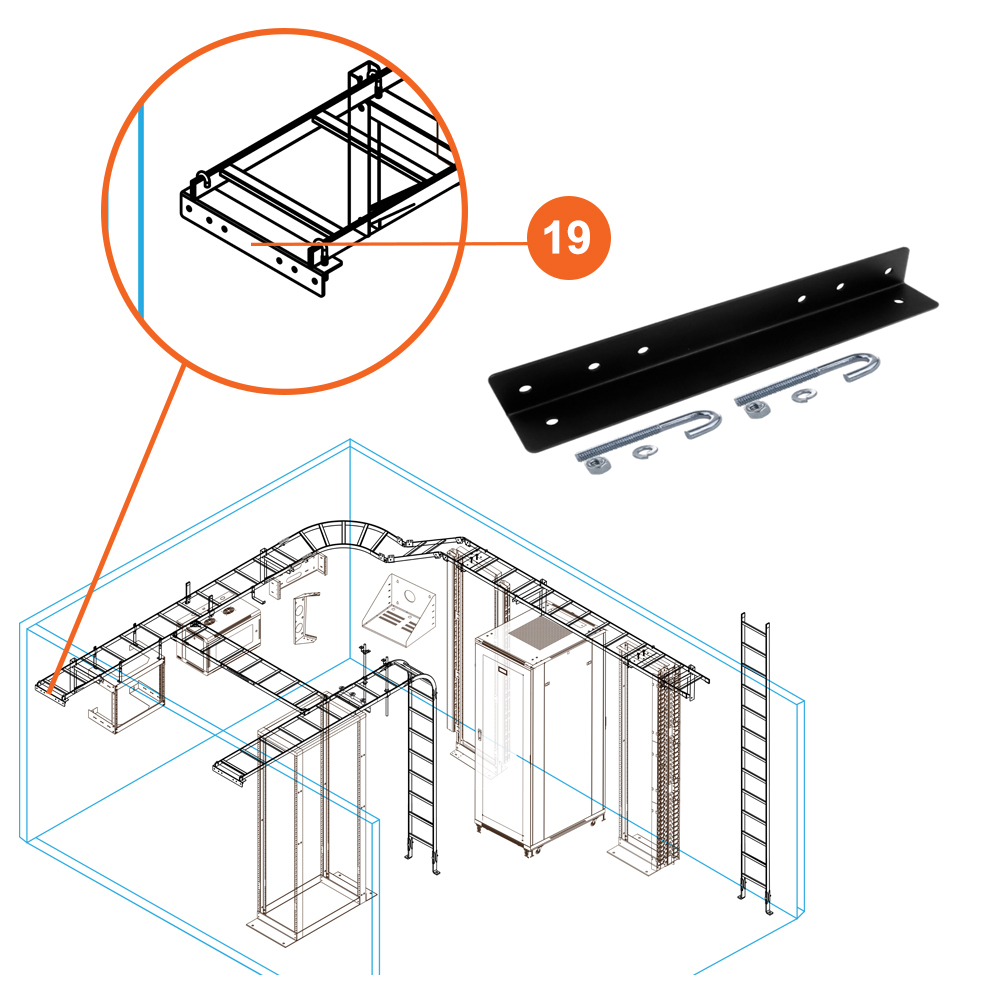 19